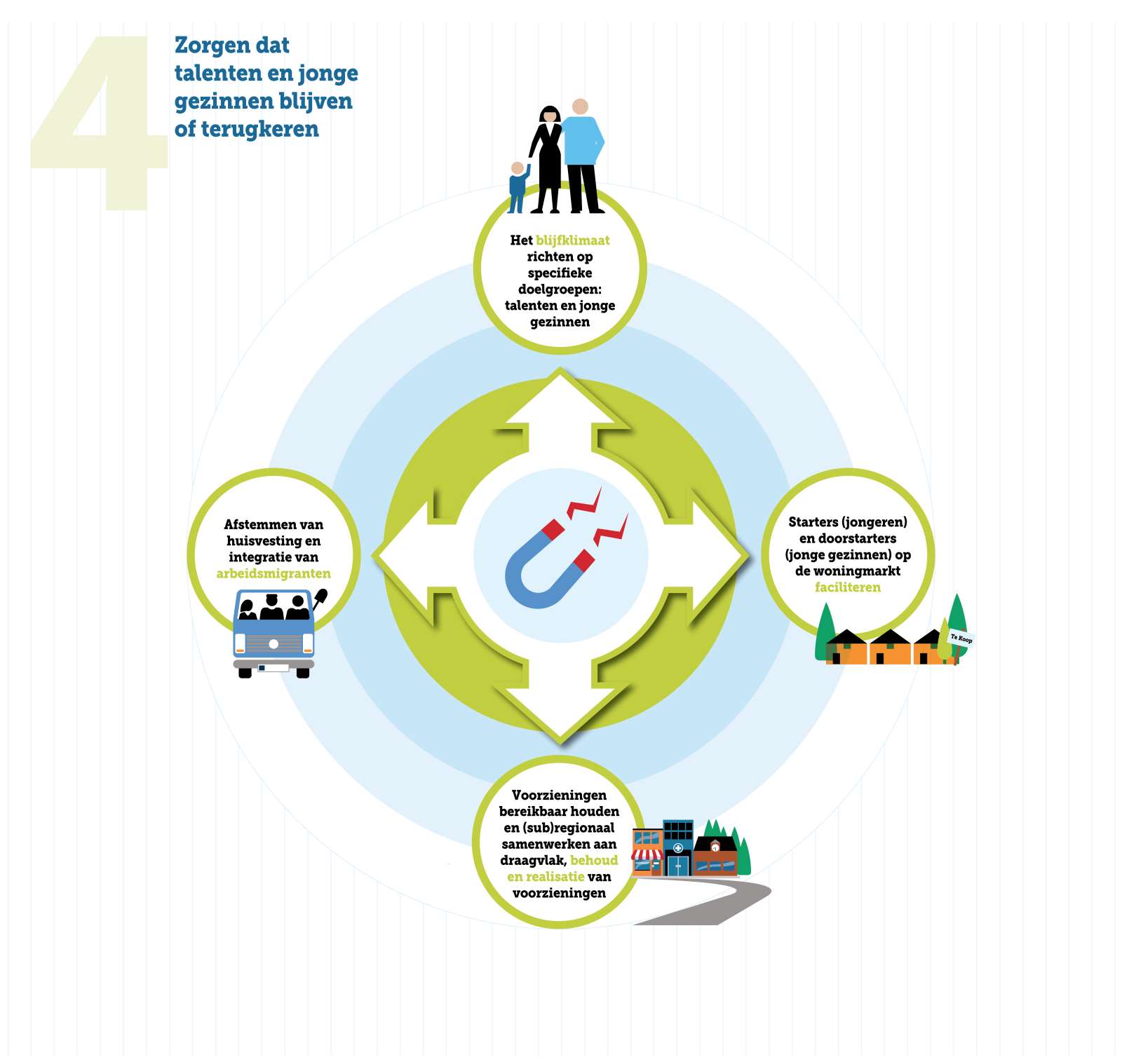 4

Zorgen dat talenten en jonge gezinnen blijven of terugkeren

Het blijfklimaat richten op specifieke doelgroepen: talenten en jonge gezinnen

Afstemmen van huisvesting en integratie van arbeidsmigranten

Starters (jongeren) en doorstarters (jonge gezinnen) op de woningmarkt faciliteren

Te Koop

Voorzieningen bereikbaar houden en (sub)regionaal samenwerken aan draagvlak, behoud en realisatie van voorzieningen